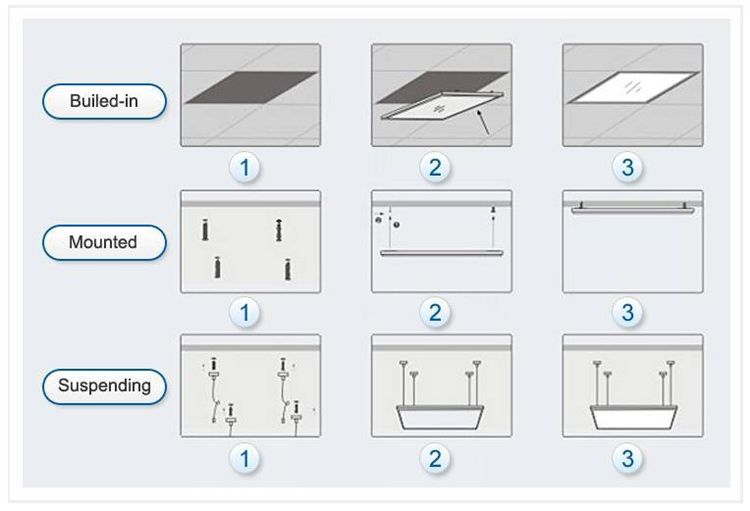 Builed-in

1 2 3

Mounted

1 2 3

Suspending

1 2 3