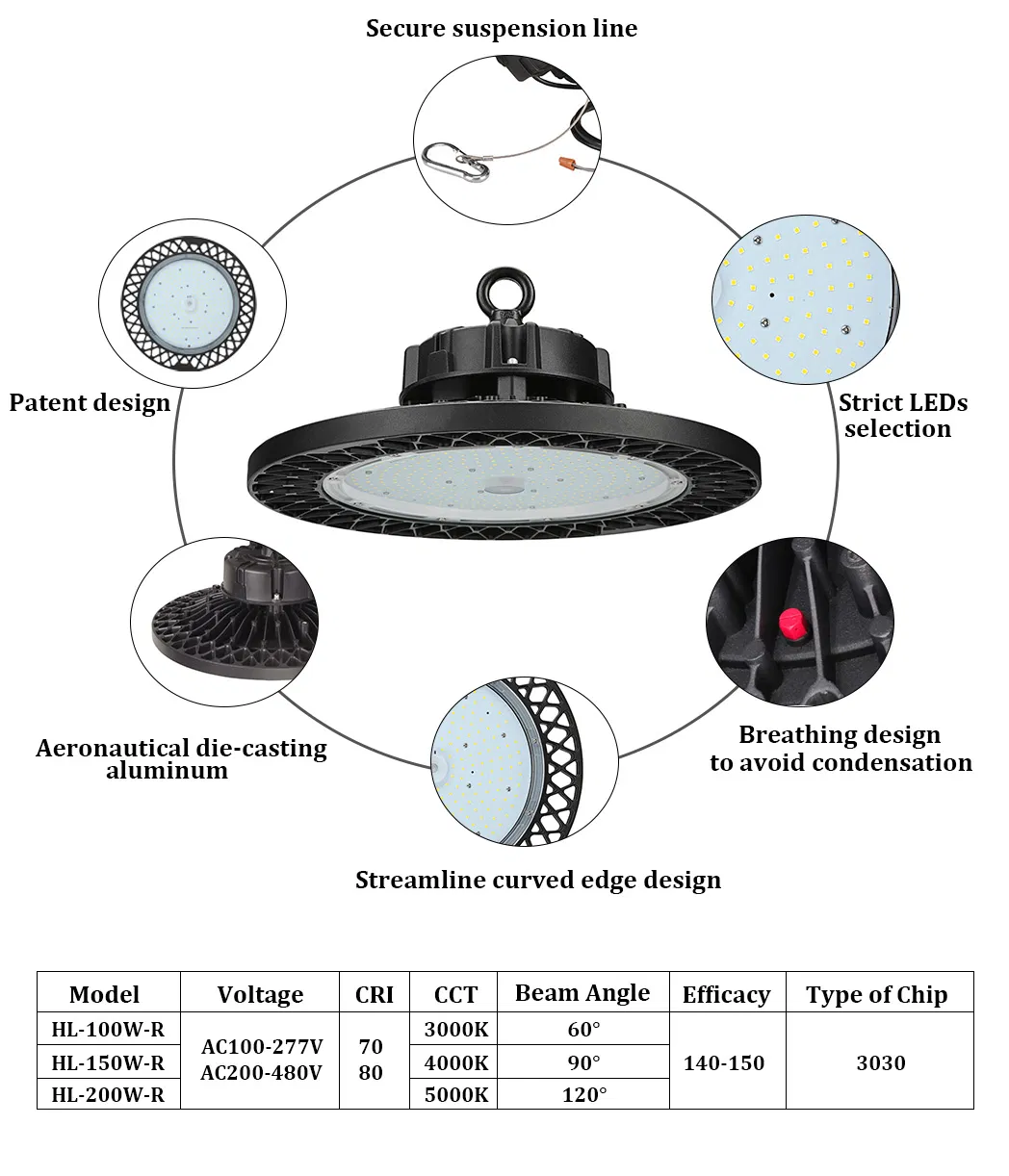 Secure suspension line

Patent design

Strict LEDs selection

Aeronautical die-casting aluminum

Breathing design to avoid condensation

Streamline curved edge design

| Model | Voltage | CRI | CCT | Beam Angle | Efficacy | Type of Chip |
|---|---|---|---|---|---|---|
| HL-100W-R | AC100-277V AC200-480V | 70 80 | 3000K | 60° | 140-150 | 3030 |
| HL-150W-R | | | 4000K | 90° | | |
| HL-200W-R | | | 5000K | 120° | | |