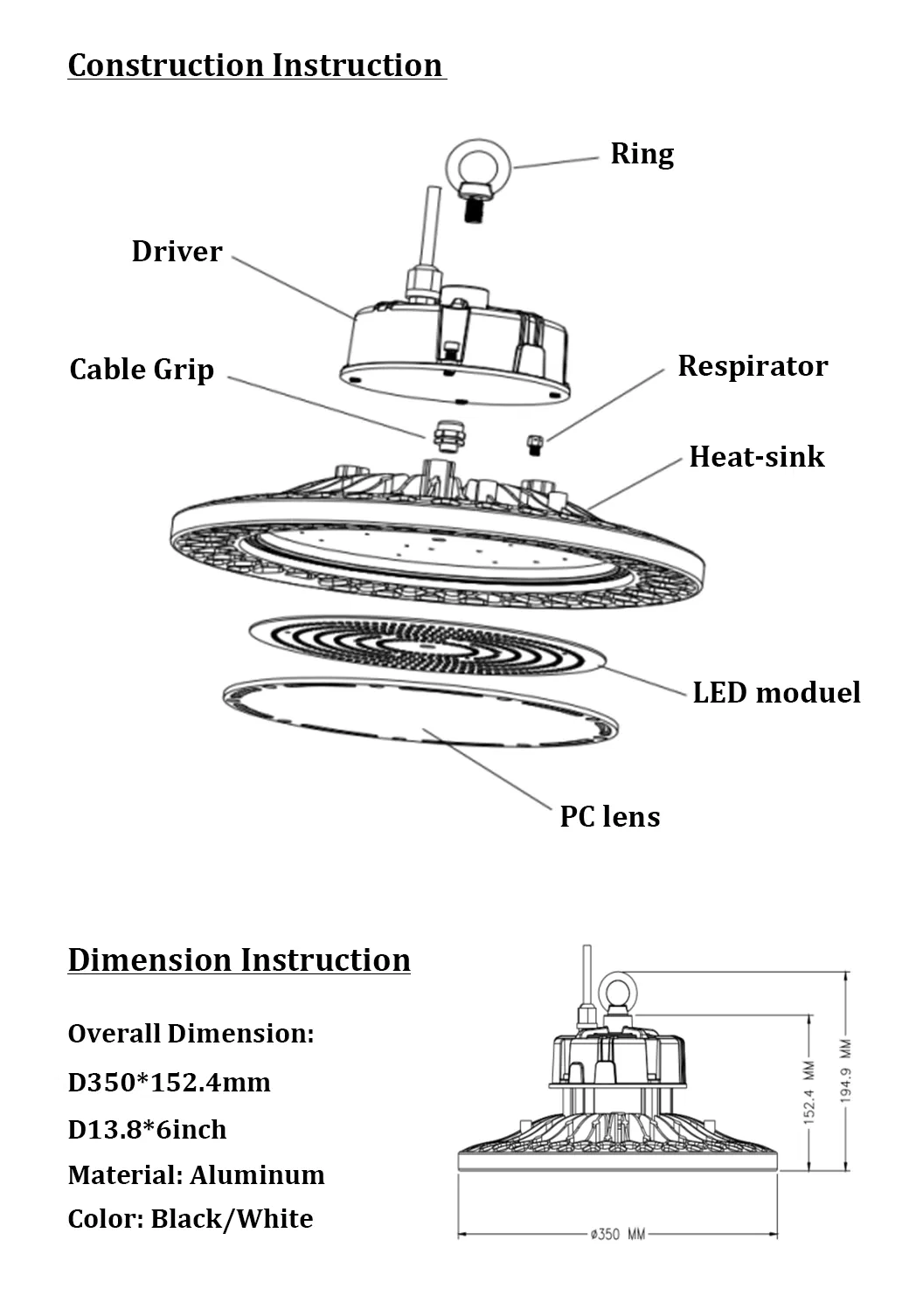 Construction Instruction

Ring

Driver

Cable Grip

Respirator

Heat-sink

LED moduel

PC lens

Dimension Instruction

Overall Dimension:

D350*152.4mm

D13.8*6inch

Material: Aluminum

Color: Black/White

152.4 MM

194.9 MM

ø350 MM