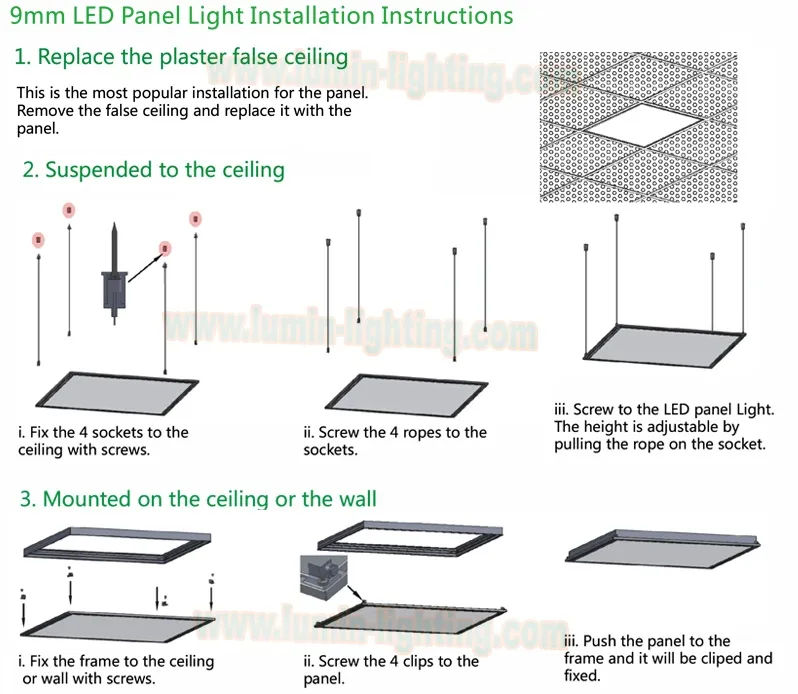 9mm LED Panel Light Installation Instructions

1. Replace the plaster false ceiling

This is the most popular installation for the panel. Remove the false ceiling and replace it with the panel.

www.lumin-lighting.com

2. Suspended to the ceiling

www.lumin-lighting.com

i. Fix the 4 sockets to the ceiling with screws.

ii. Screw the 4 ropes to the sockets.

iii. Screw to the LED panel Light. The height is adjustable by pulling the rope on the socket.

3. Mounted on the ceiling or the wall

www.lumin-lighting.com

i. Fix the frame to the ceiling or wall with screws.

ii. Screw the 4 clips to the panel.

iii. Push the panel to the frame and it will be cliped and fixed.