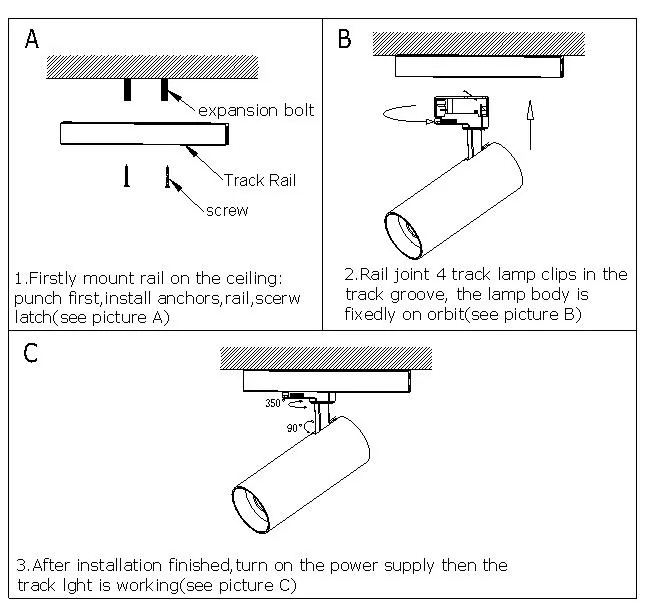 A

expansion bolt

Track Rail

screw

1.Firstly mount rail on the ceiling: punch first,install anchors,rail,scerw latch(see picture A)

B

2.Rail joint 4 track lamp clips in the track groove, the lamp body is fixedly on orbit(see picture B)

C

350°

90°

3.After installation finished,turn on the power supply then the track lght is working(see picture C)