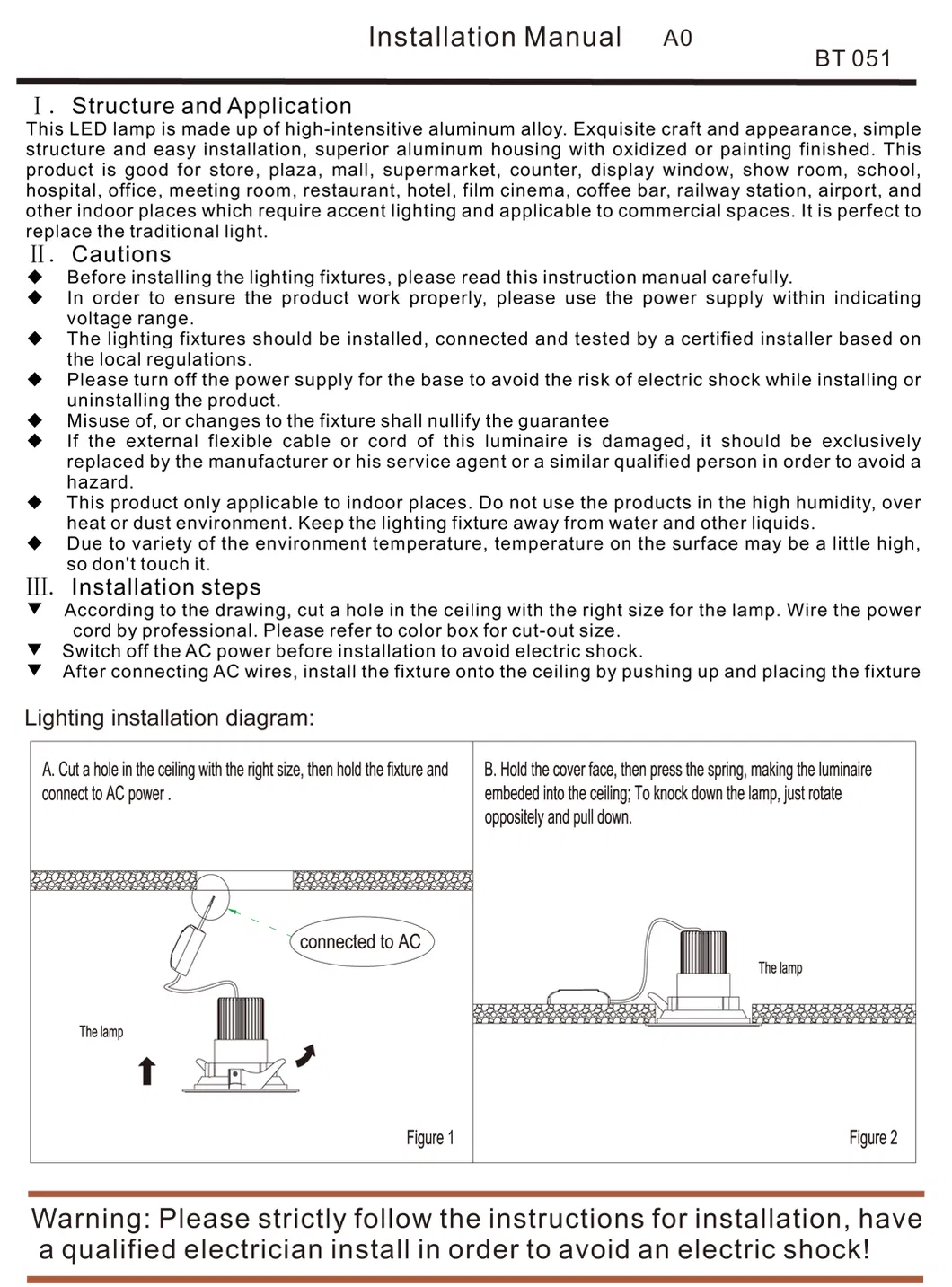 Installation Manual A0

BT 051

Ⅰ. Structure and Application

This LED lamp is made up of high-intensitive aluminum alloy. Exquisite craft and appearance, simple structure and easy installation, superior aluminum housing with oxidized or painting finished. This product is good for store, plaza, mall, supermarket, counter, display window, show room, school, hospital, office, meeting room, restaurant, hotel, film cinema, coffee bar, railway station, airport, and other indoor places which require accent lighting and applicable to commercial spaces. It is perfect to replace the traditional light.

Ⅱ. Cautions

◆ Before installing the lighting fixtures, please read this instruction manual carefully.
◆ In order to ensure the product work properly, please use the power supply within indicating voltage range.
◆ The lighting fixtures should be installed, connected and tested by a certified installer based on the local regulations.
◆ Please turn off the power supply for the base to avoid the risk of electric shock while installing or uninstalling the product.
◆ Misuse of, or changes to the fixture shall nullify the guarantee
◆ If the external flexible cable or cord of this luminaire is damaged, it should be exclusively replaced by the manufacturer or his service agent or a similar qualified person in order to avoid a hazard.
◆ This product only applicable to indoor places. Do not use the products in the high humidity, over heat or dust environment. Keep the lighting fixture away from water and other liquids.
◆ Due to variety of the environment temperature, temperature on the surface may be a little high, so don't touch it.

Ⅲ. Installation steps

▼ According to the drawing, cut a hole in the ceiling with the right size for the lamp. Wire the power cord by professional. Please refer to color box for cut-out size.
▼ Switch off the AC power before installation to avoid electric shock.
▼ After connecting AC wires, install the fixture onto the ceiling by pushing up and placing the fixture

Lighting installation diagram:

A. Cut a hole in the ceiling with the right size, then hold the fixture and connect to AC power .

connected to AC

The lamp

Figure 1

B. Hold the cover face, then press the spring, making the luminaire embeded into the ceiling; To knock down the lamp, just rotate oppositely and pull down.

The lamp

Figure 2

Warning: Please strictly follow the instructions for installation, have a qualified electrician install in order to avoid an electric shock!