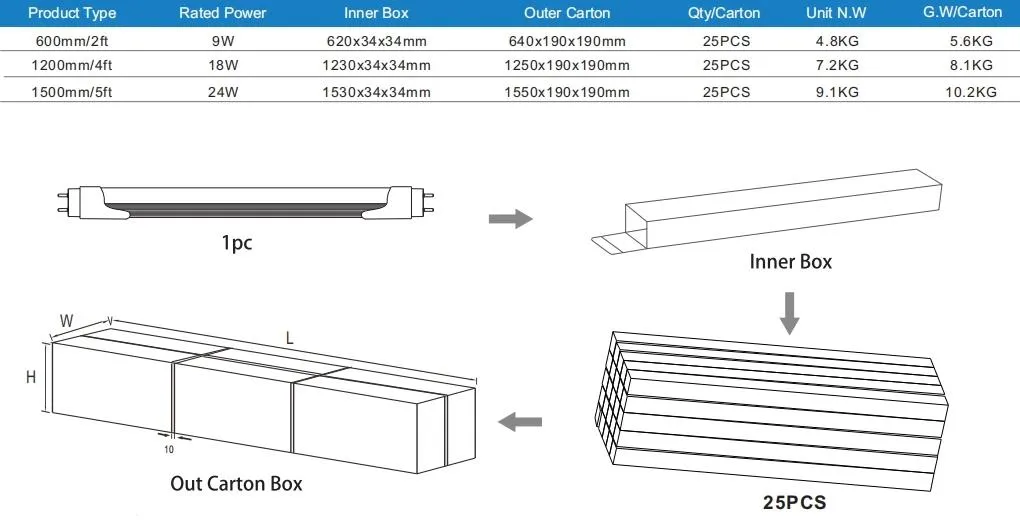 | Product Type | Rated Power | Inner Box | Outer Carton | Qty/Carton | Unit N.W | G.W/Carton |
|---|---|---|---|---|---|---|
| 600mm/2ft | 9W | 620x34x34mm | 640x190x190mm | 25PCS | 4.8KG | 5.6KG |
| 1200mm/4ft | 18W | 1230x34x34mm | 1250x190x190mm | 25PCS | 7.2KG | 8.1KG |
| 1500mm/5ft | 24W | 1530x34x34mm | 1550x190x190mm | 25PCS | 9.1KG | 10.2KG |

1pc

Inner Box

W

L

H

10

Out Carton Box

25PCS