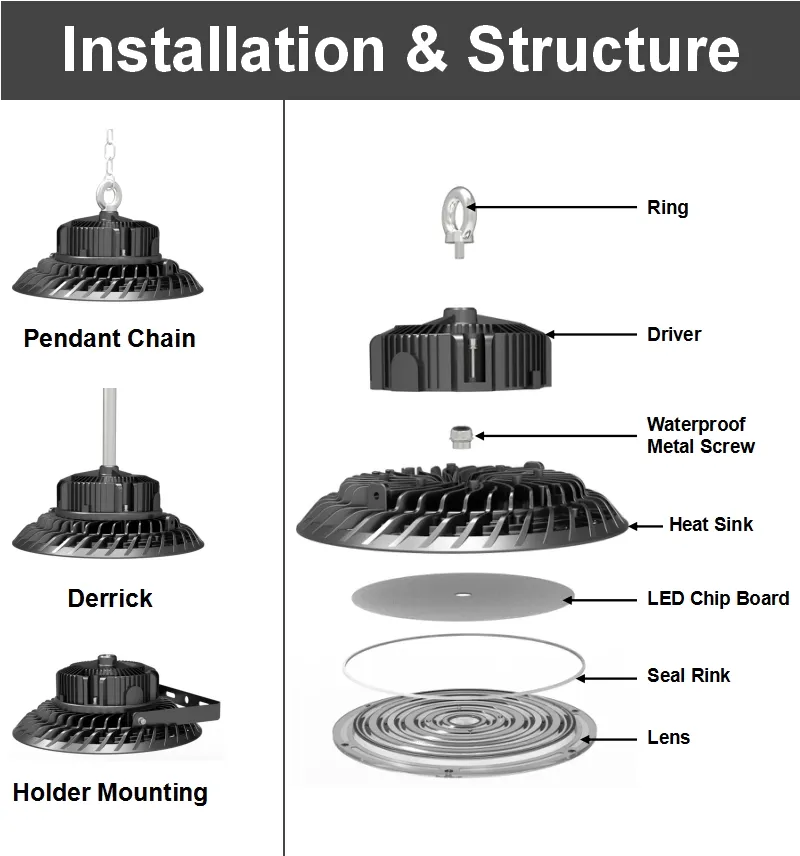 Installation & Structure

Pendant Chain

Derrick

Holder Mounting

Ring

Driver

Waterproof Metal Screw

Heat Sink

LED Chip Board

Seal Rink

Lens