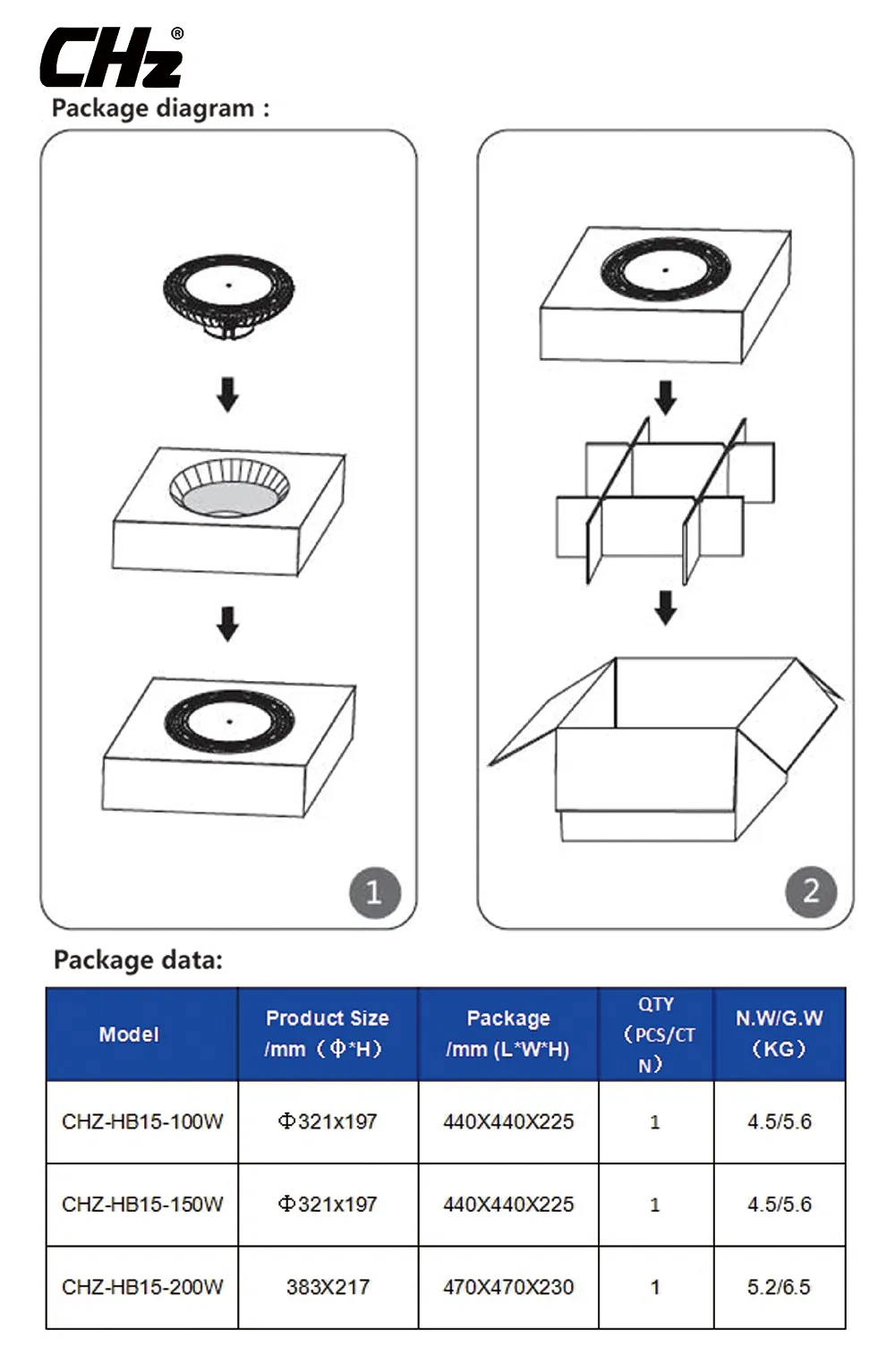 CHz®

Package diagram :

1

2

Package data:

| Model | Product Size /mm（Φ*H） | Package /mm (L*W*H) | QTY（PCS/CTN） | N.W/G.W（KG） |
|---|---|---|---|---|
| CHZ-HB15-100W | Φ321x197 | 440X440X225 | 1 | 4.5/5.6 |
| CHZ-HB15-150W | Φ321x197 | 440X440X225 | 1 | 4.5/5.6 |
| CHZ-HB15-200W | 383X217 | 470X470X230 | 1 | 5.2/6.5 |