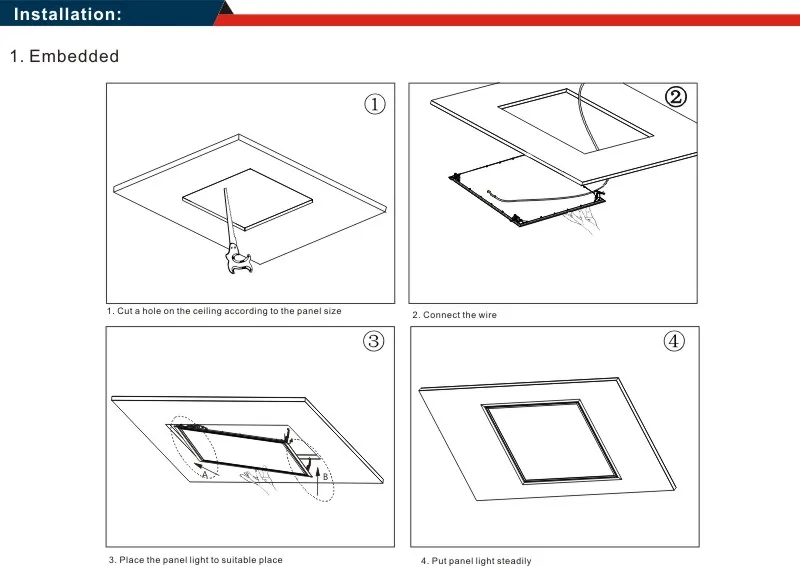 Installation:

1. Embedded

①

1. Cut a hole on the ceiling according to the panel size

②

2. Connect the wire

③

A

B

3. Place the panel light to suitable place

④

4. Put panel light steadily