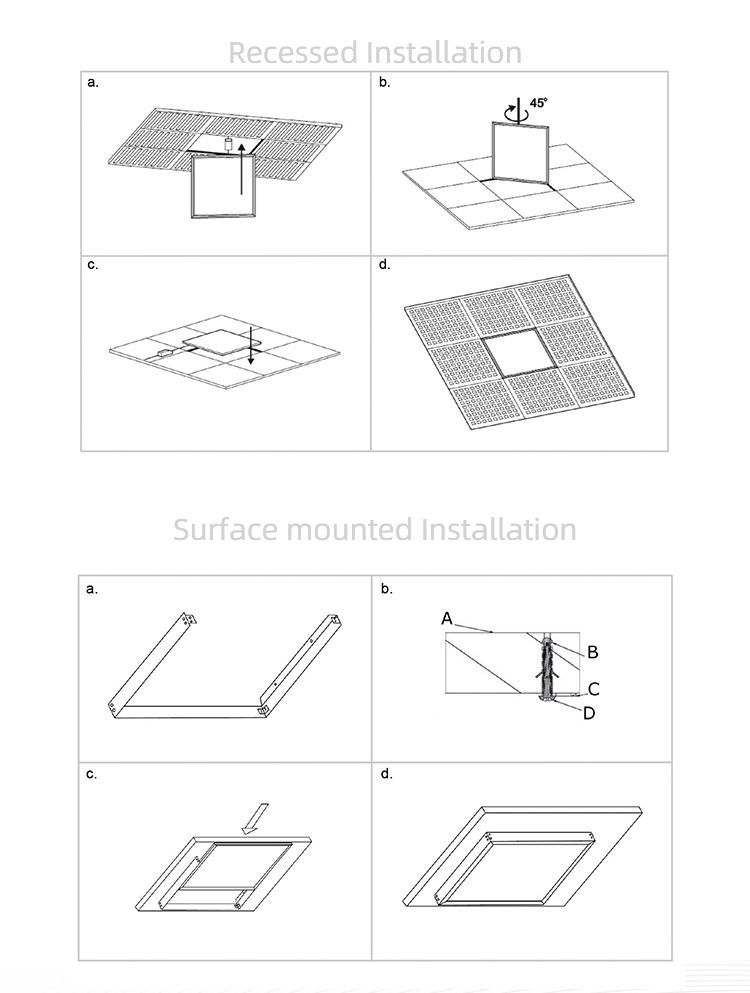 Recessed Installation

a.

b.

45°

c.

d.

Surface mounted Installation

a.

b.

A

B

C

D

c.

d.