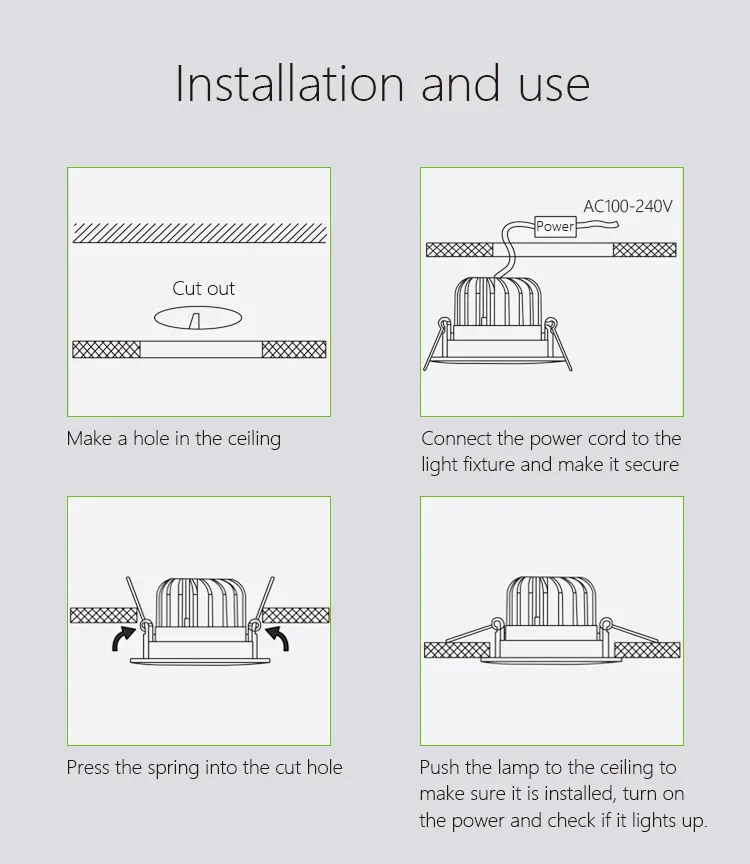 Installation and use

Cut out

Make a hole in the ceiling

AC100-240V

Power

Connect the power cord to the light fixture and make it secure

Press the spring into the cut hole

Push the lamp to the ceiling to make sure it is installed, turn on the power and check if it lights up.