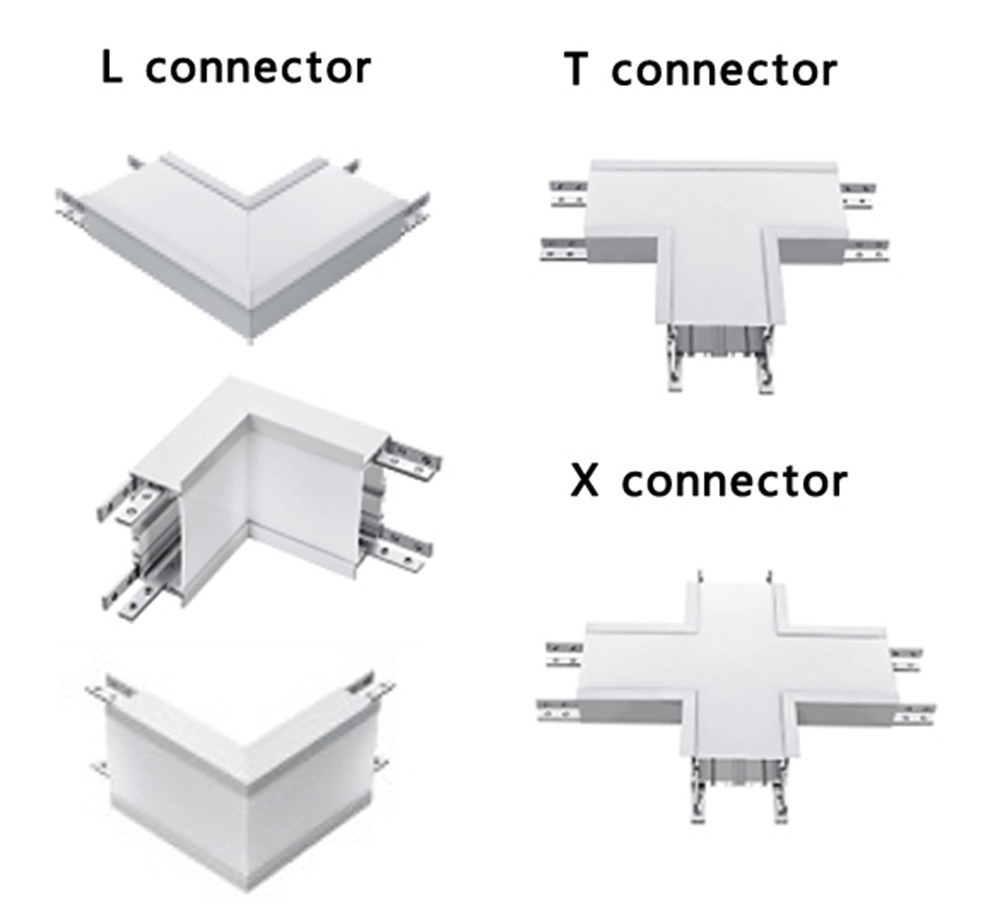 L connector

T connector

X connector