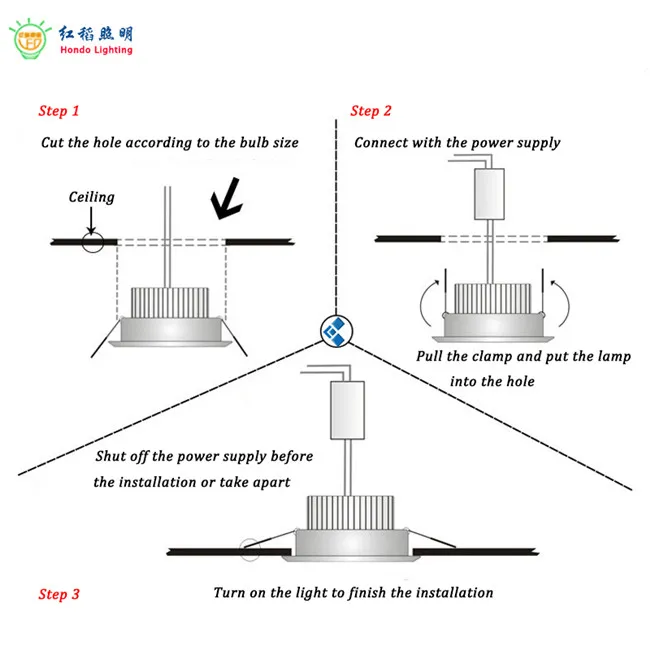 红稻照明
Hondo Lighting

Step 1

Cut the hole according to the bulb size

Ceiling

Step 2

Connect with the power supply

Pull the clamp and put the lamp into the hole

Shut off the power supply before the installation or take apart

Step 3

Turn on the light to finish the installation